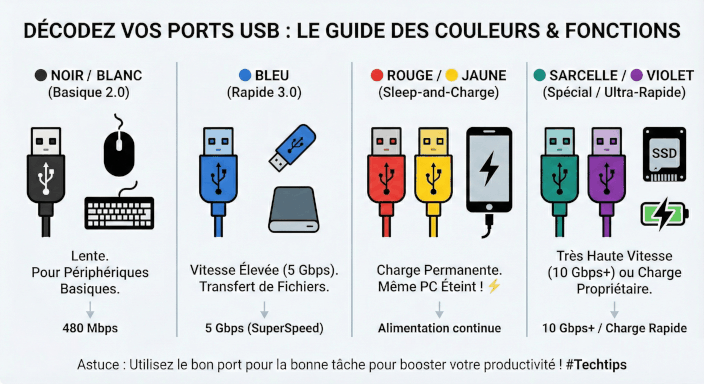 DÉCODEZ VOS PORTS USB : LE GUIDE DES COULEURS & FONCTIONS

NOIR / BLANC
(Basique 2.0)

Lente.
Pour Périphériques Basiques.

480 Mbps

BLEU
(Rapide 3.0)

Vitesse Élevée (5 Gbps).
Transfert de Fichiers.

5 Gbps (SuperSpeed)

ROUGE / JAUNE
(Sleep-and-Charge)

Charge Permanente.
Même PC Éteint ! ⚡

Alimentation continue

SARCELLE / VIOLET
(Spécial / Ultra-Rapide)

SSD

Très Haute Vitesse (10 Gbps+) ou Charge Propriétaire.

10 Gbps+ / Charge Rapide

Astuce : Utilisez le bon port pour la bonne tâche pour booster votre productivité ! #Techtips